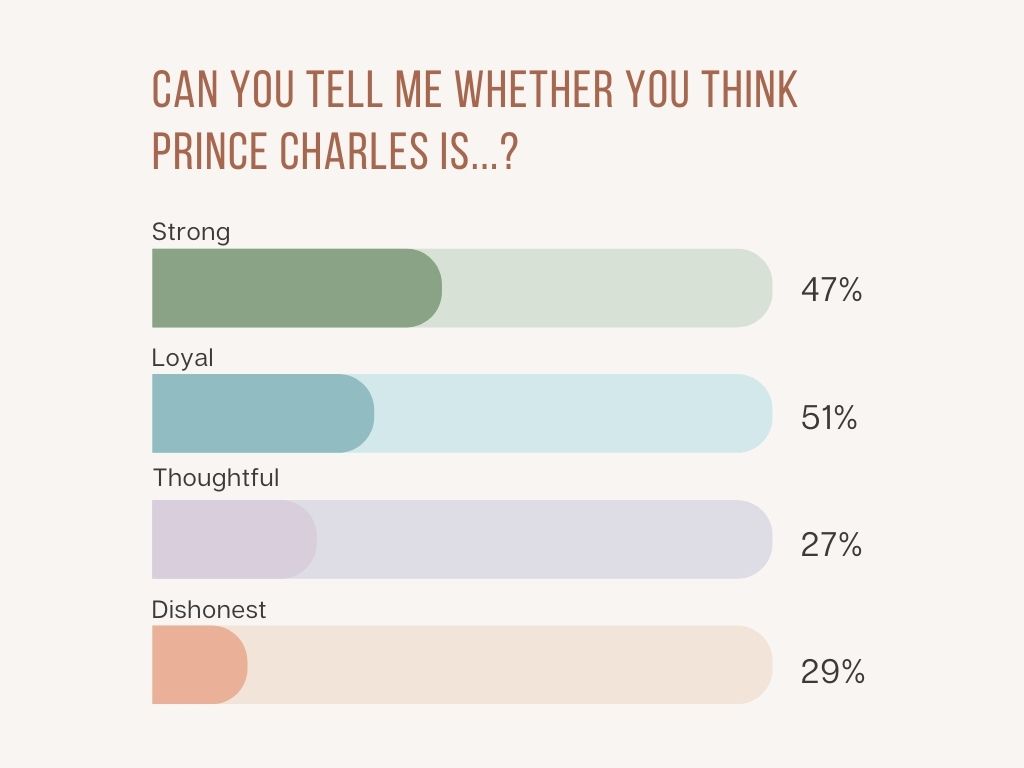 CAN YOU TELL ME WHETHER YOU THINK PRINCE CHARLES IS...?

Strong
47%

Loyal
51%

Thoughtful
27%

Dishonest
29%