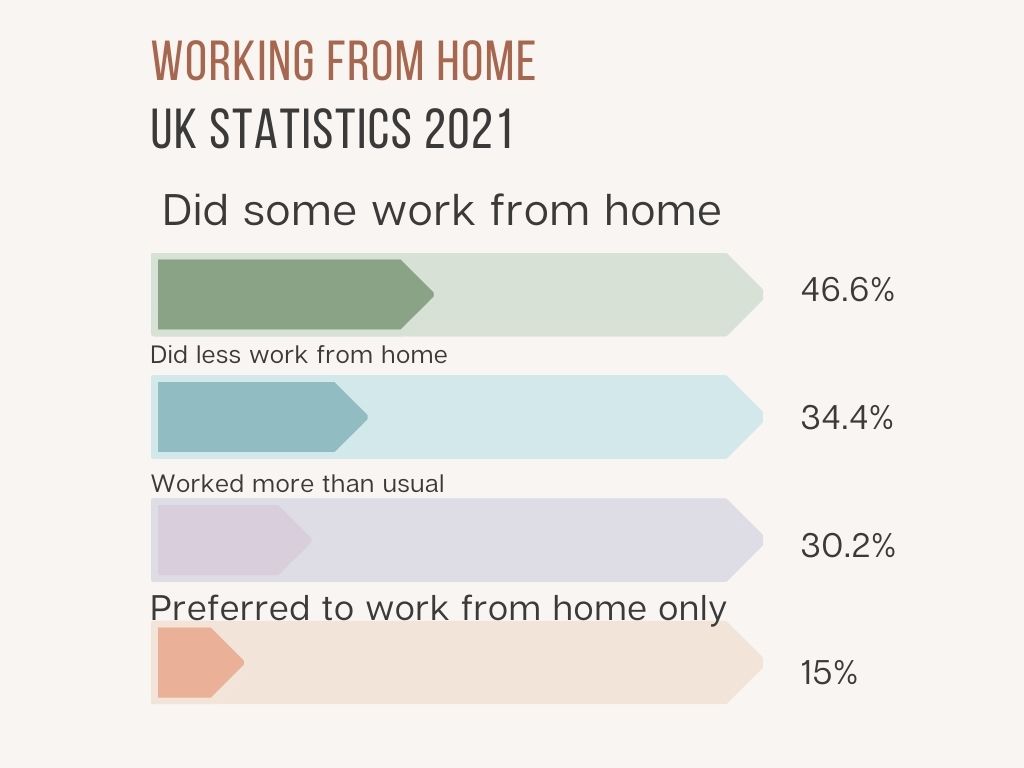 WORKING FROM HOME
UK STATISTICS 2021

Did some work from home

46.6%

Did less work from home

34.4%

Worked more than usual

30.2%

Preferred to work from home only

15%