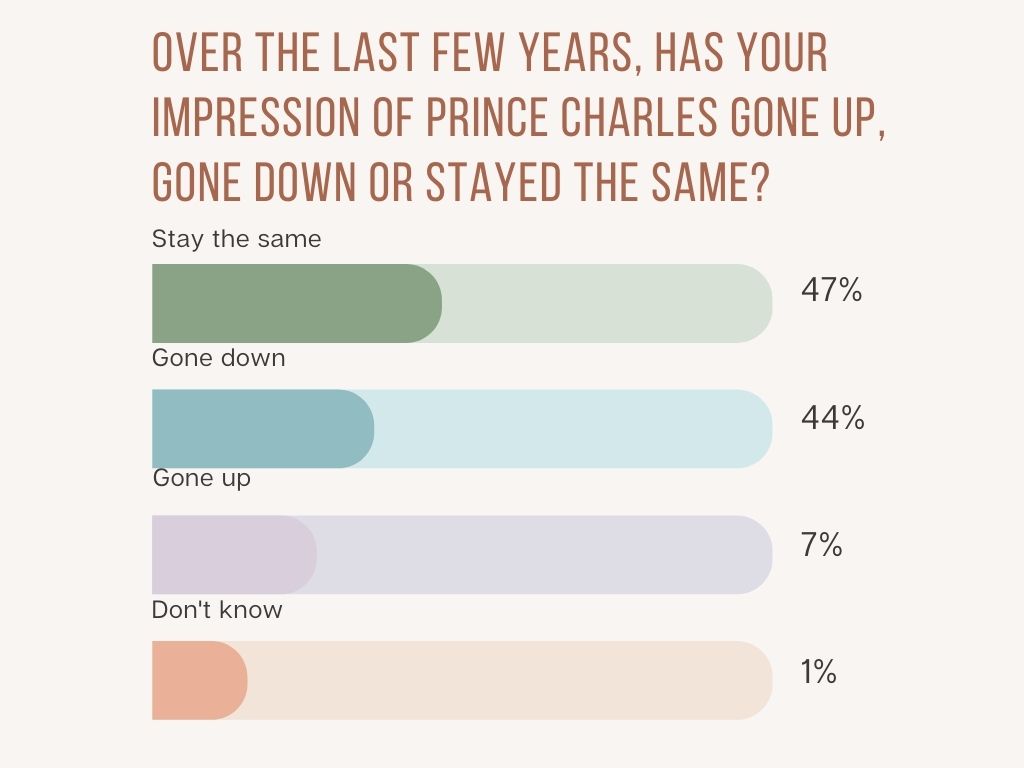 OVER THE LAST FEW YEARS, HAS YOUR IMPRESSION OF PRINCE CHARLES GONE UP, GONE DOWN OR STAYED THE SAME?

Stay the same

47%

Gone down

44%

Gone up

7%

Don't know

1%